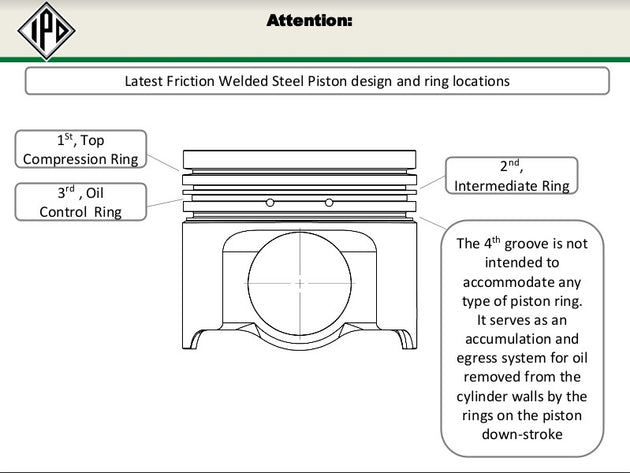 IPD

Attention:

Latest Friction Welded Steel Piston design and ring locations

$1^{St}$, Top Compression Ring

$3^{rd}$ , Oil Control Ring

$2^{nd}$, Intermediate Ring

The $4^{th}$ groove is not intended to accommodate any type of piston ring. It serves as an accumulation and egress system for oil removed from the cylinder walls by the rings on the piston down-stroke